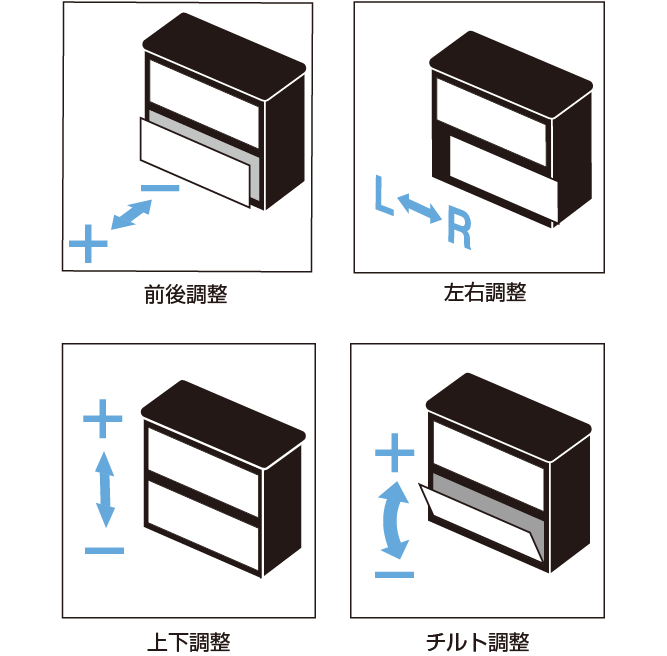 −
+
前後調整

L
R
左右調整

+
−
上下調整

+
−
チルト調整