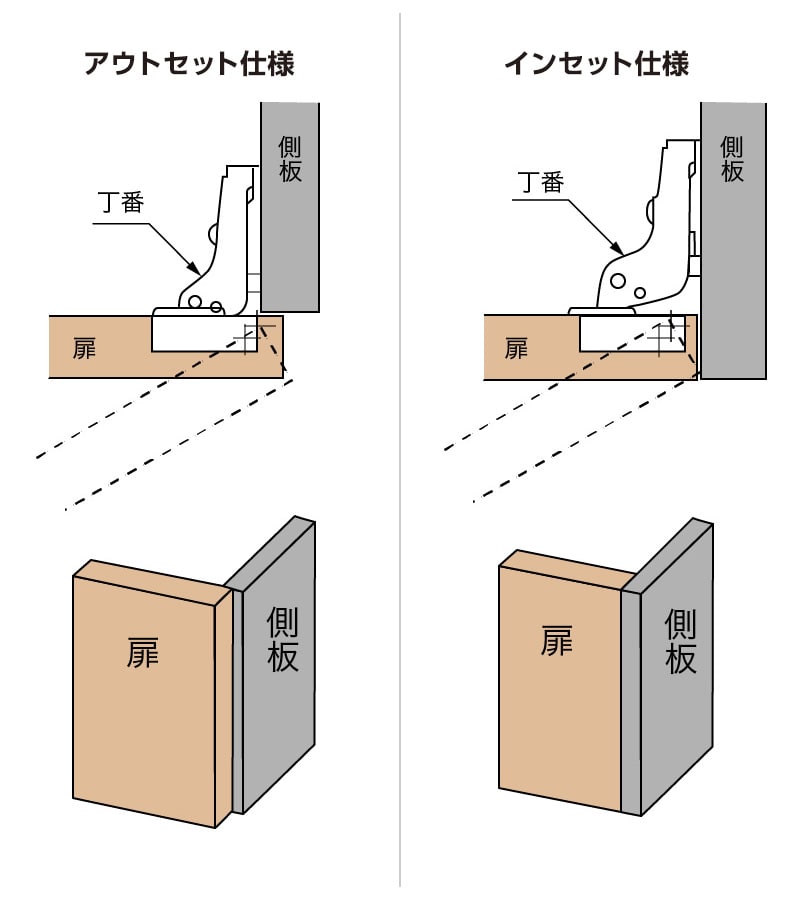 アウトセット仕様

側板

丁番

扉

扉

側板

インセット仕様

側板

丁番

扉

扉

側板