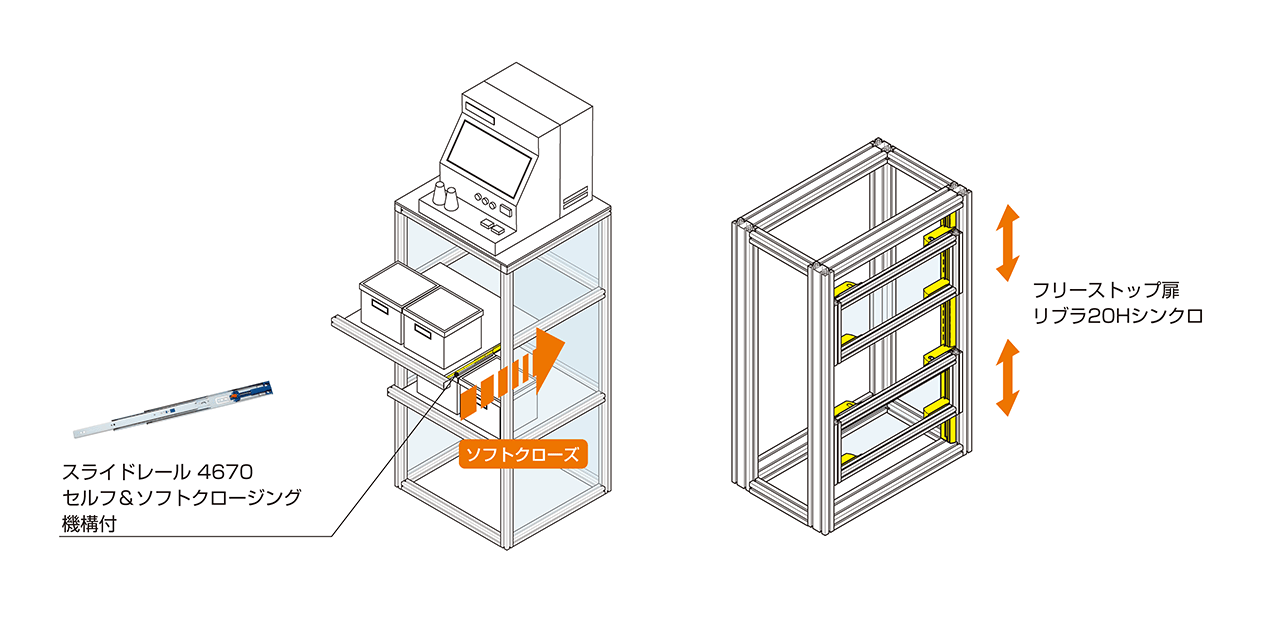 スライドレール 4670
セルフ＆ソフトクロージング
機構付

ソフトクローズ

フリーストップ扉
リブラ20Hシンクロ