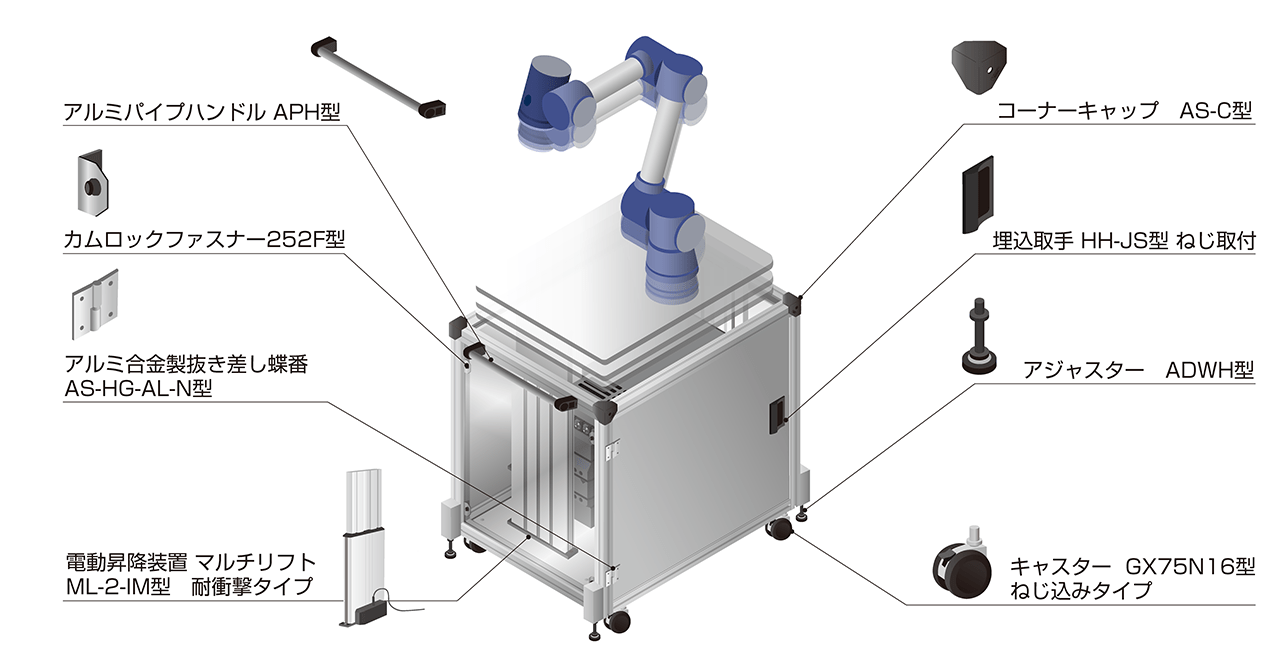 アルミパイプハンドル APH型

カムロックファスナー252F型

アルミ合金製抜き差し蝶番
AS-HG-AL-N型

電動昇降装置 マルチリフト
ML-2-IM型　耐衝撃タイプ

コーナーキャップ　AS-C型

埋込取手 HH-JS型 ねじ取付

アジャスター　ADWH型

キャスター　GX75N16型
ねじ込みタイプ